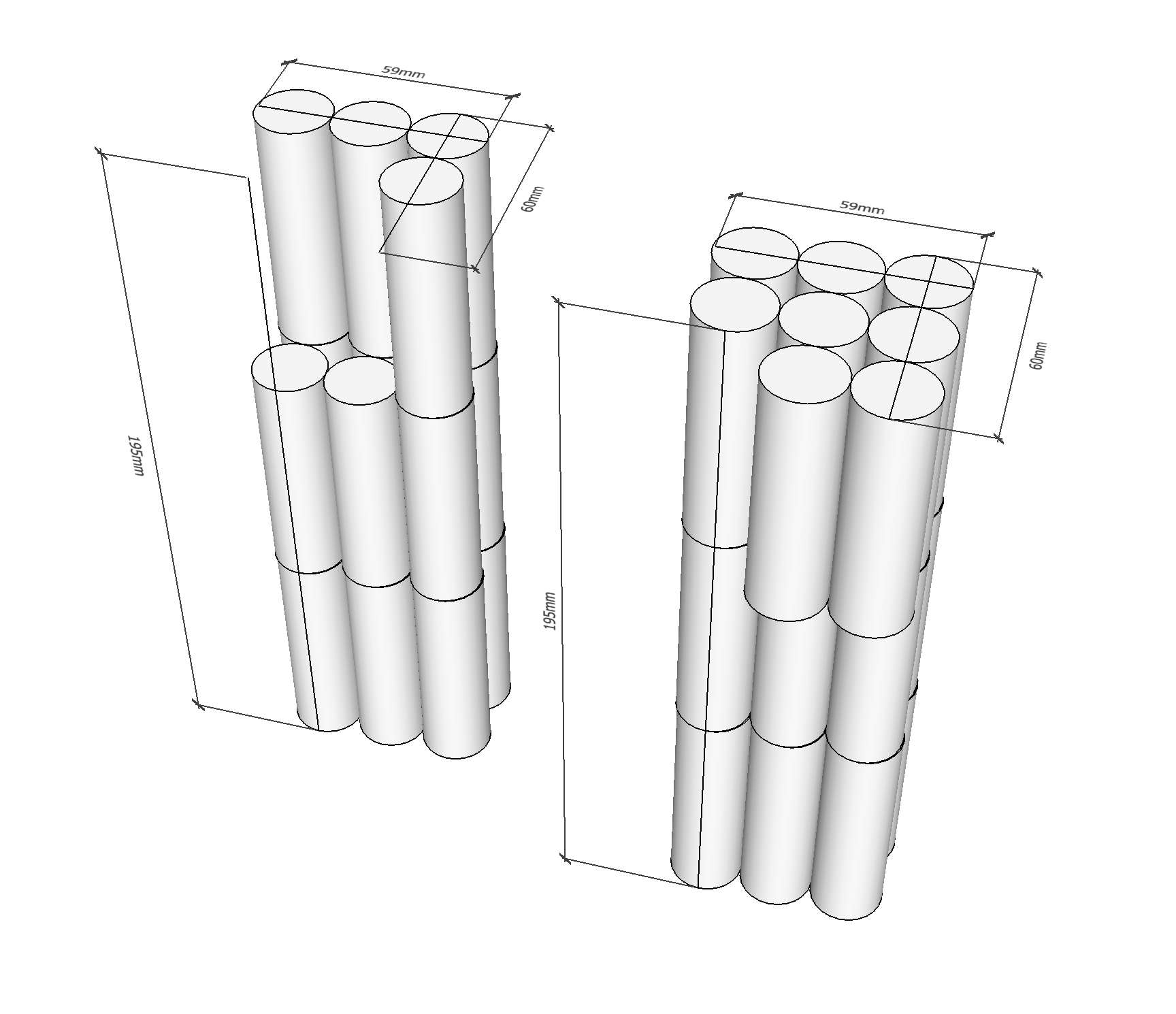 59mm
60mm
195mm
59mm
60mm
195mm