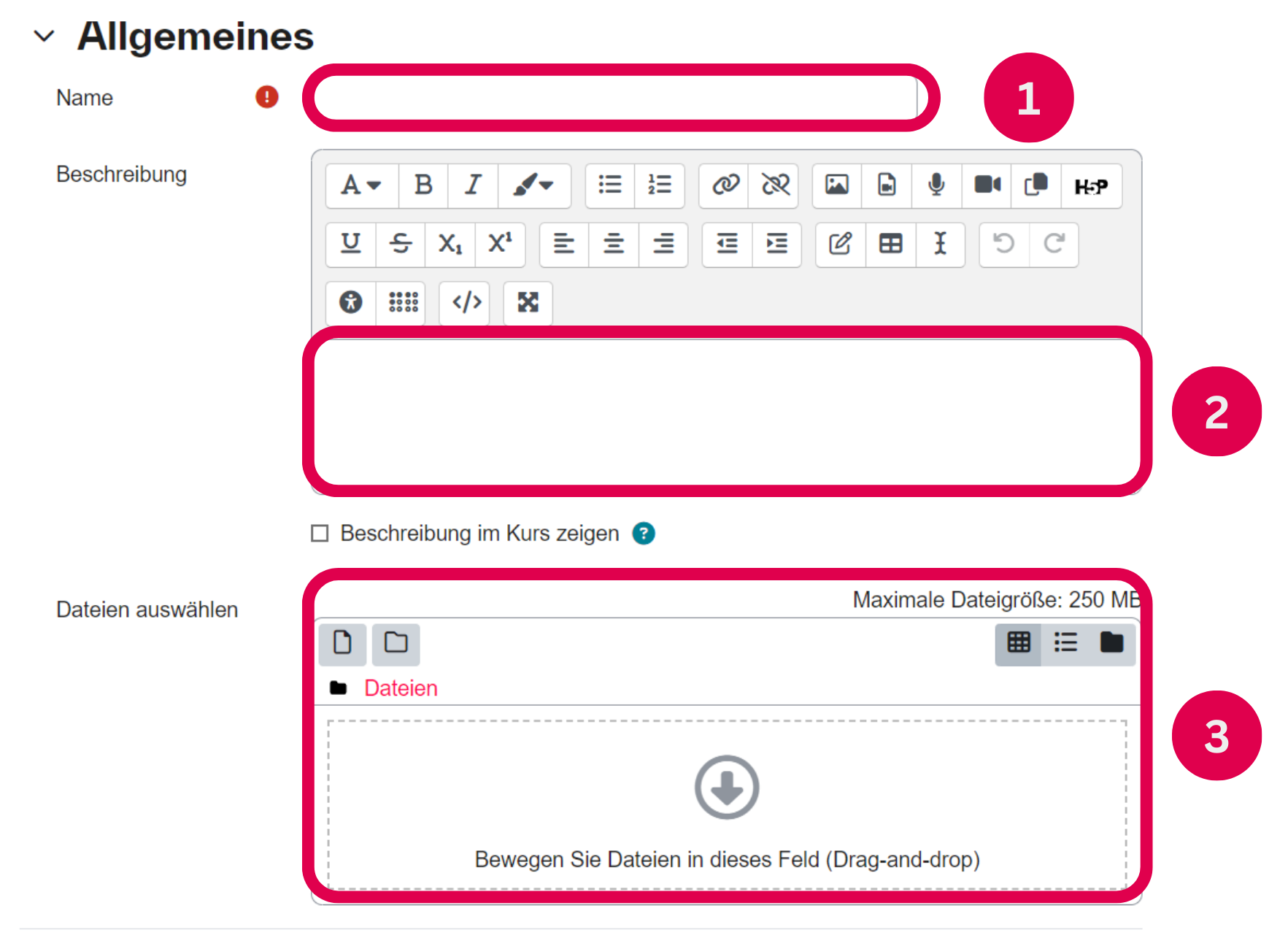 Allgemeines

Name

1

Beschreibung

H5P

2

Beschreibung im Kurs zeigen

Dateien auswählen

Maximale Dateigröße: 250 MB

Dateien

Bewegen Sie Dateien in dieses Feld (Drag-and-drop)

3