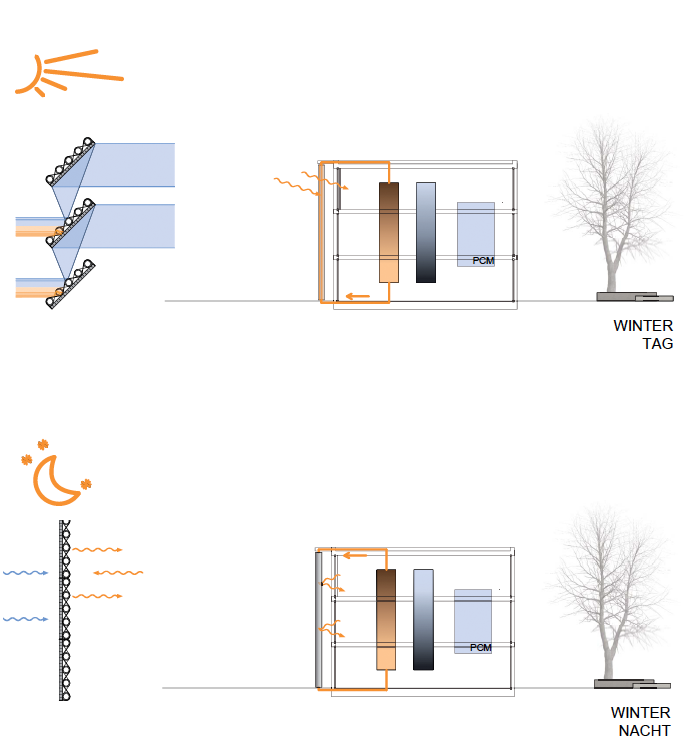 PCM

WINTER
TAG

PCM

WINTER
NACHT