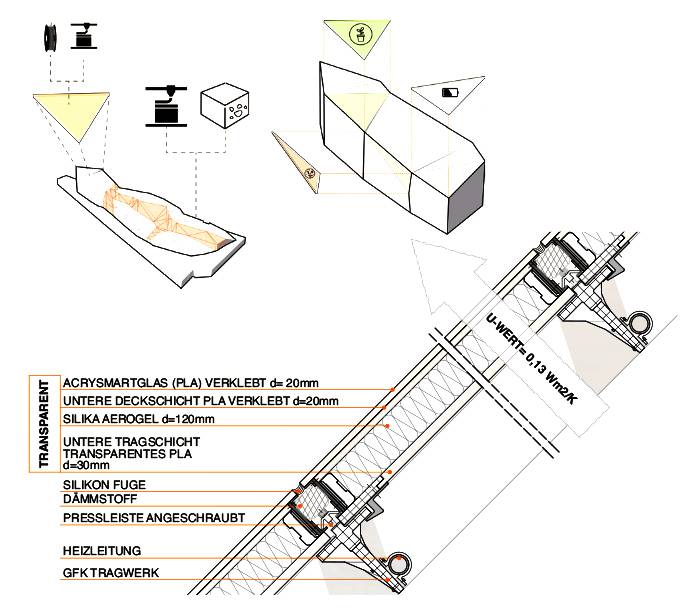 U-WERT= 0,13 Wm2/K

TRANSPARENT

ACRYSMARTGLAS (PLA) VERKLEBT d= 20mm

UNTERE DECKSCHICHT PLA VERKLEBT d=20mm

SILIKA AEROGEL d=120mm

UNTERE TRAGSCHICHT TRANSPARENTES PLA d=30mm

SILIKON FUGE

DÄMMSTOFF

PRESSLEISTE ANGESCHRAUBT

HEIZLEITUNG

GFK TRAGWERK