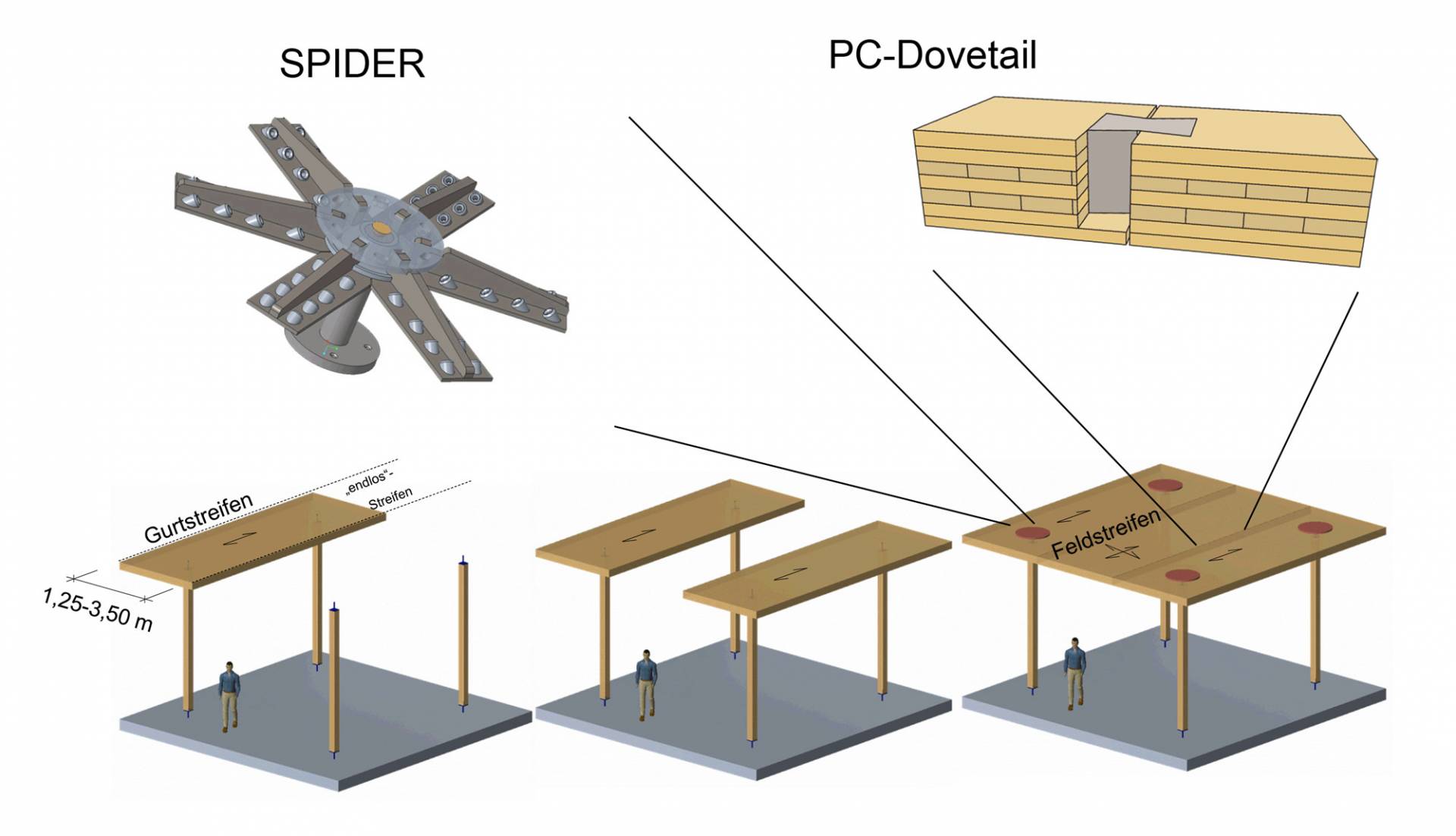 SPIDER

PC-Dovetail

Gurtstreifen

„endlos"-Streifen

1,25-3,50 m

Feldstreifen