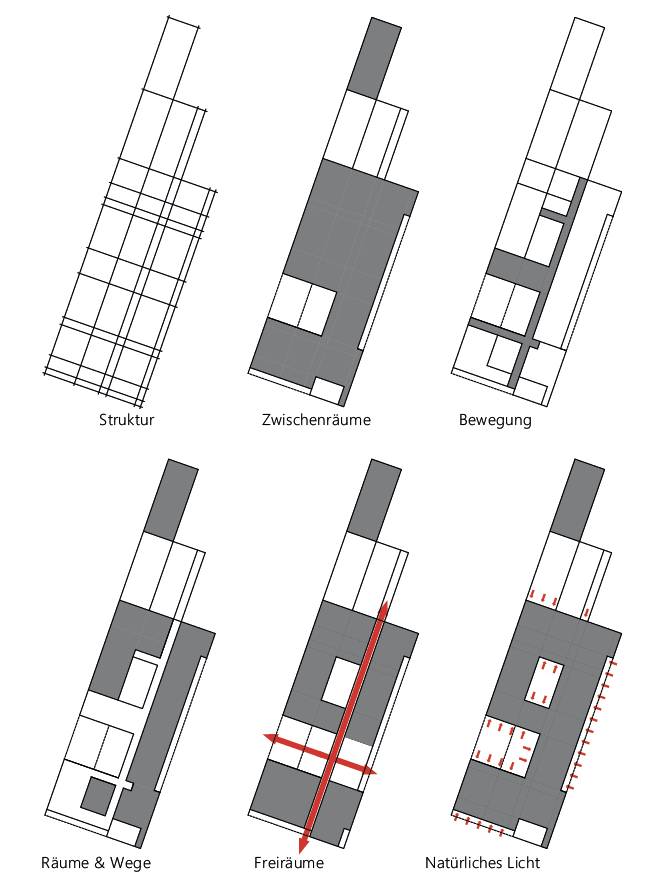 Struktur

Zwischenräume

Bewegung

Räume & Wege

Freiräume

Natürliches Licht