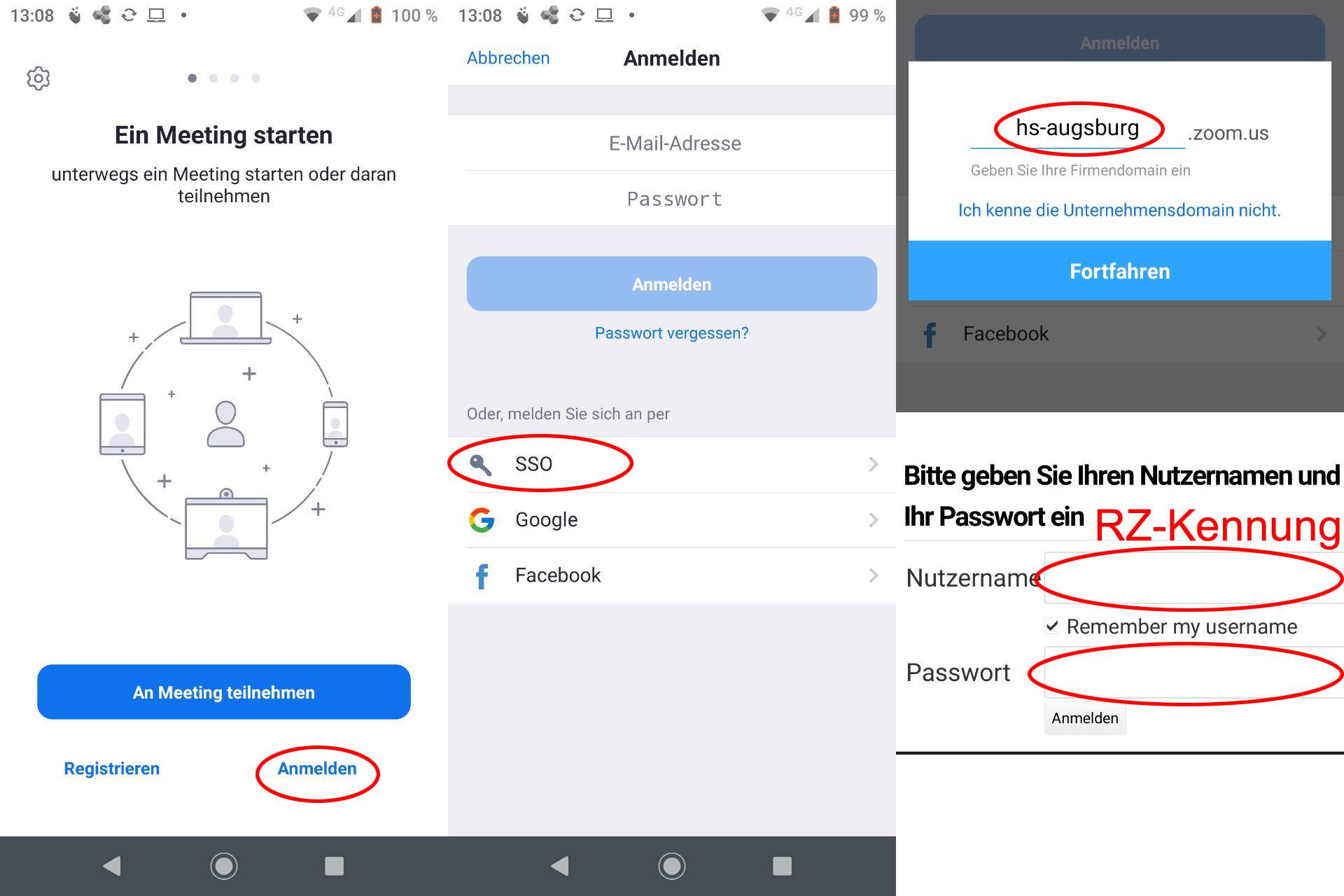 13:08 4G 100 %

Ein Meeting starten

unterwegs ein Meeting starten oder daran teilnehmen

An Meeting teilnehmen

Registrieren

Anmelden

13:08 4G 99 %

Abbrechen

Anmelden

E-Mail-Adresse

Passwort

Anmelden

Passwort vergessen?

Oder, melden Sie sich an per

SSO

Google

Facebook

Anmelden

hs-augsburg .zoom.us

Geben Sie Ihre Firmendomain ein

Ich kenne die Unternehmensdomain nicht.

Fortfahren

Facebook

Bitte geben Sie Ihren Nutzernamen und Ihr Passwort ein

RZ-Kennung

Nutzername

Remember my username

Passwort

Anmelden