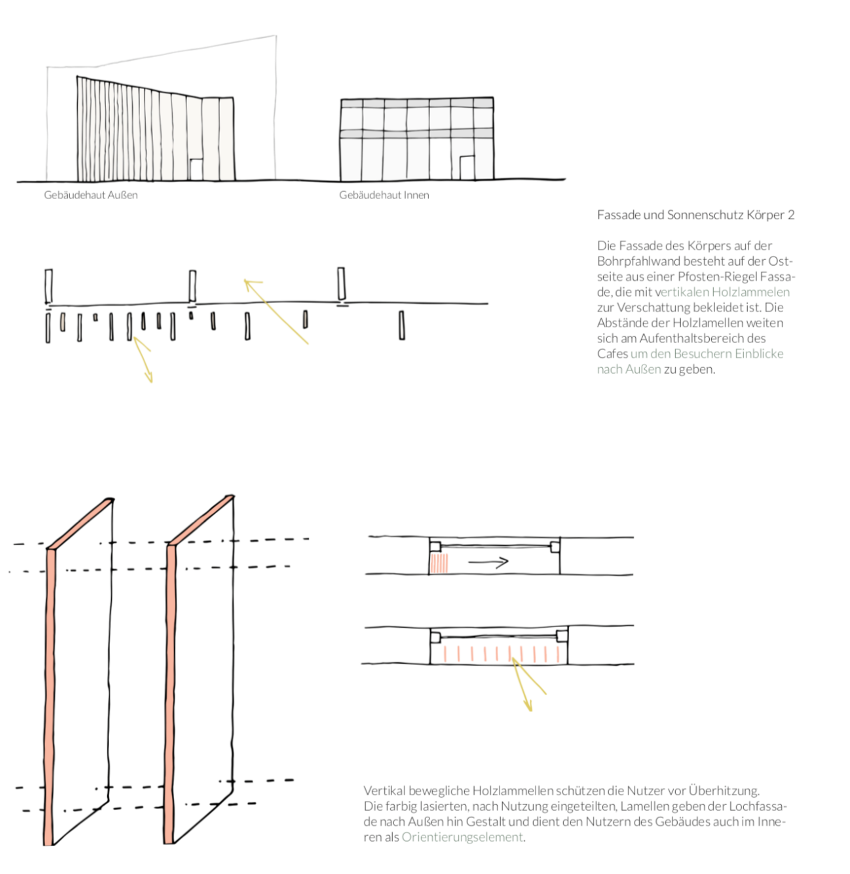 Gebäudehaut Außen

Gebäudehaut Innen

Fassade und Sonnenschutz Körper 2

Die Fassade des Körpers auf der Bohrpfahlwand besteht auf der Ostseite aus einer Pfosten-Riegel Fassade, die mit vertikalen Holzlammelen zur Verschattung bekleidet ist. Die Abstände der Holzlamellen weiten sich am Aufenthaltsbereich des Cafes um den Besuchern Einblicke nach Außen zu geben.

Vertikal bewegliche Holzlammellen schützen die Nutzer vor Überhitzung. Die farbig lasierten, nach Nutzung eingeteilten, Lamellen geben der Lochfassade nach Außen hin Gestalt und dient den Nutzern des Gebäudes auch im Inneren als Orientierungselement.