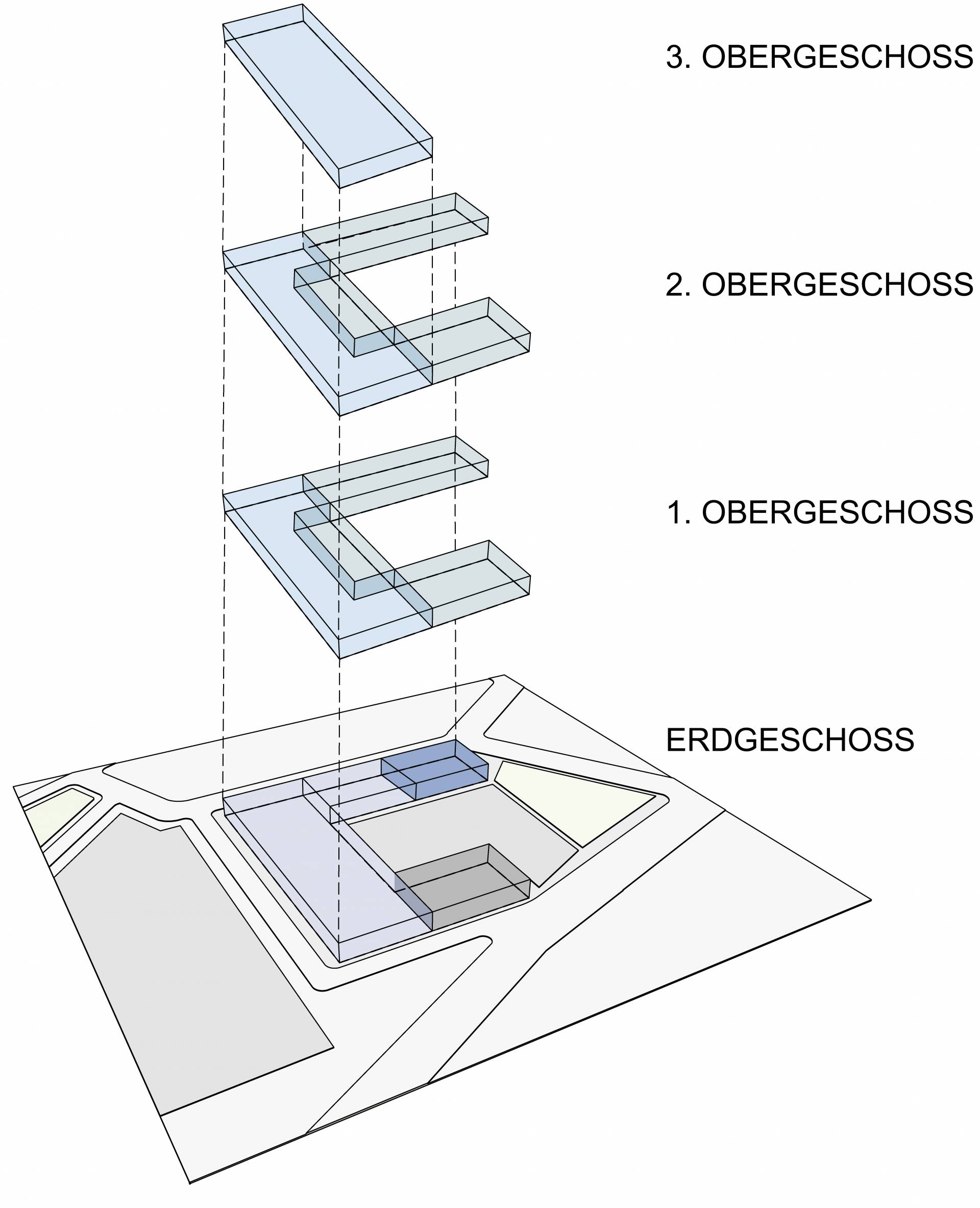 3. OBERGESCHOSS

2. OBERGESCHOSS

1. OBERGESCHOSS

ERDGESCHOSS