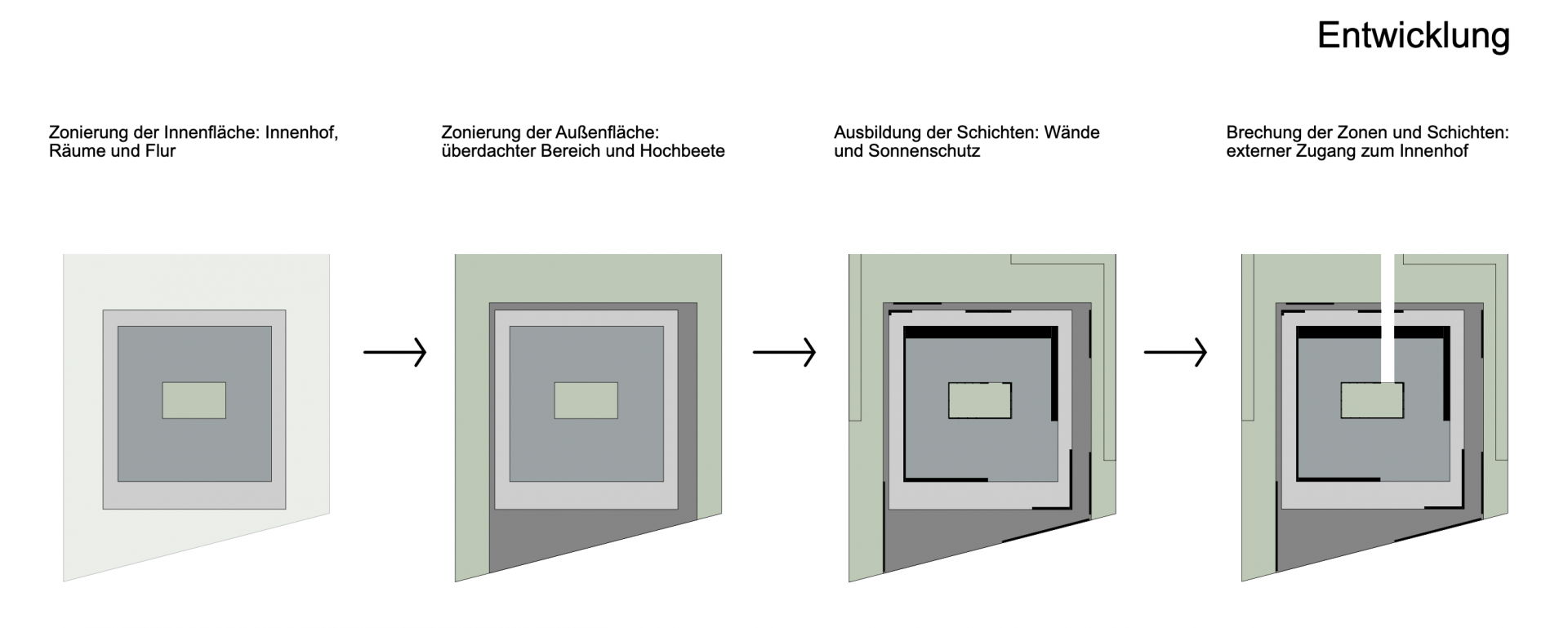 Entwicklung

Zonierung der Innenfläche: Innenhof, Räume und Flur

Zonierung der Außenfläche: überdachter Bereich und Hochbeete

Ausbildung der Schichten: Wände und Sonnenschutz

Brechung der Zonen und Schichten: externer Zugang zum Innenhof