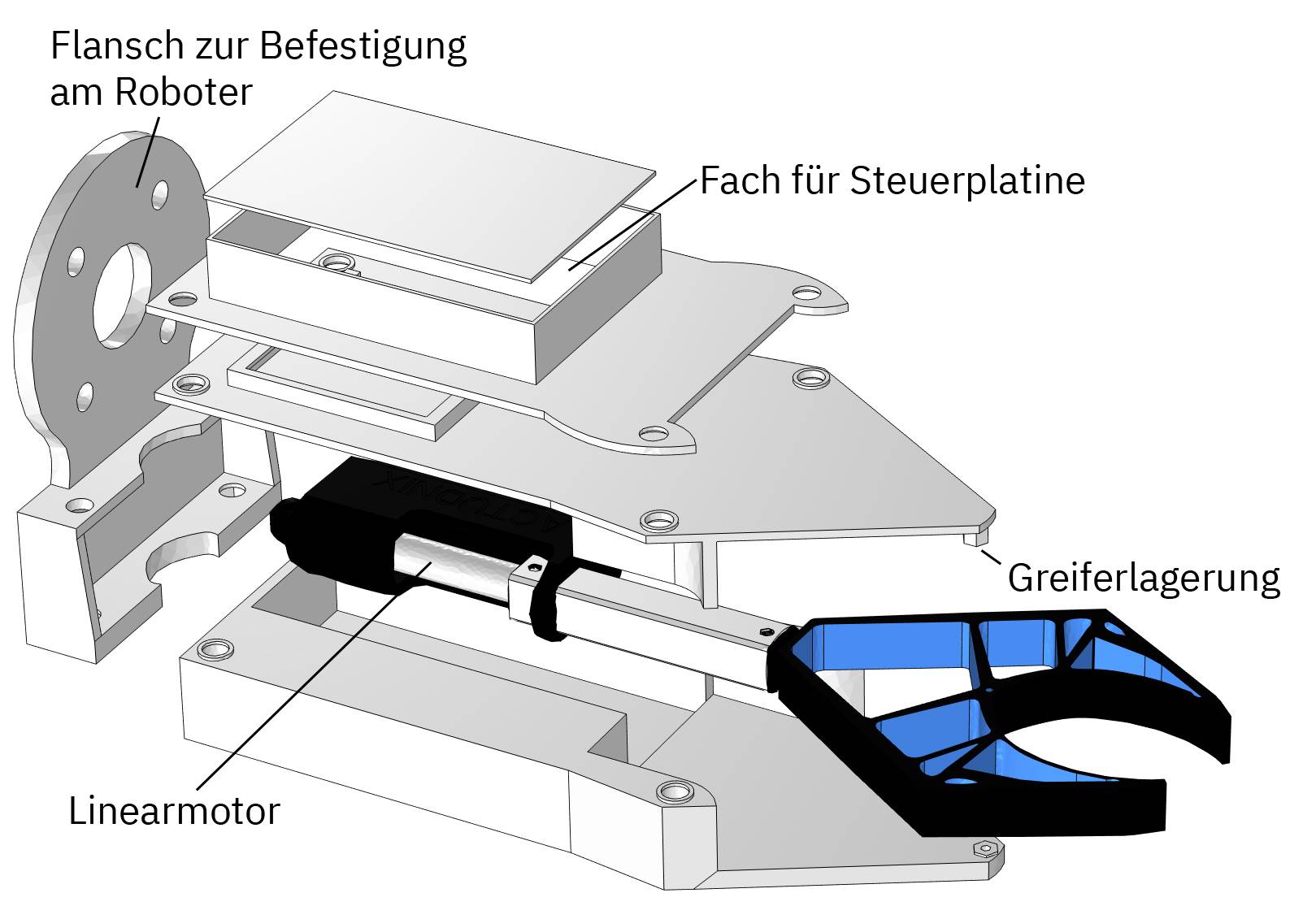 Flansch zur Befestigung am Roboter

Fach für Steuerplatine

ACTUONIX

Greiferlagerung

Linearmotor