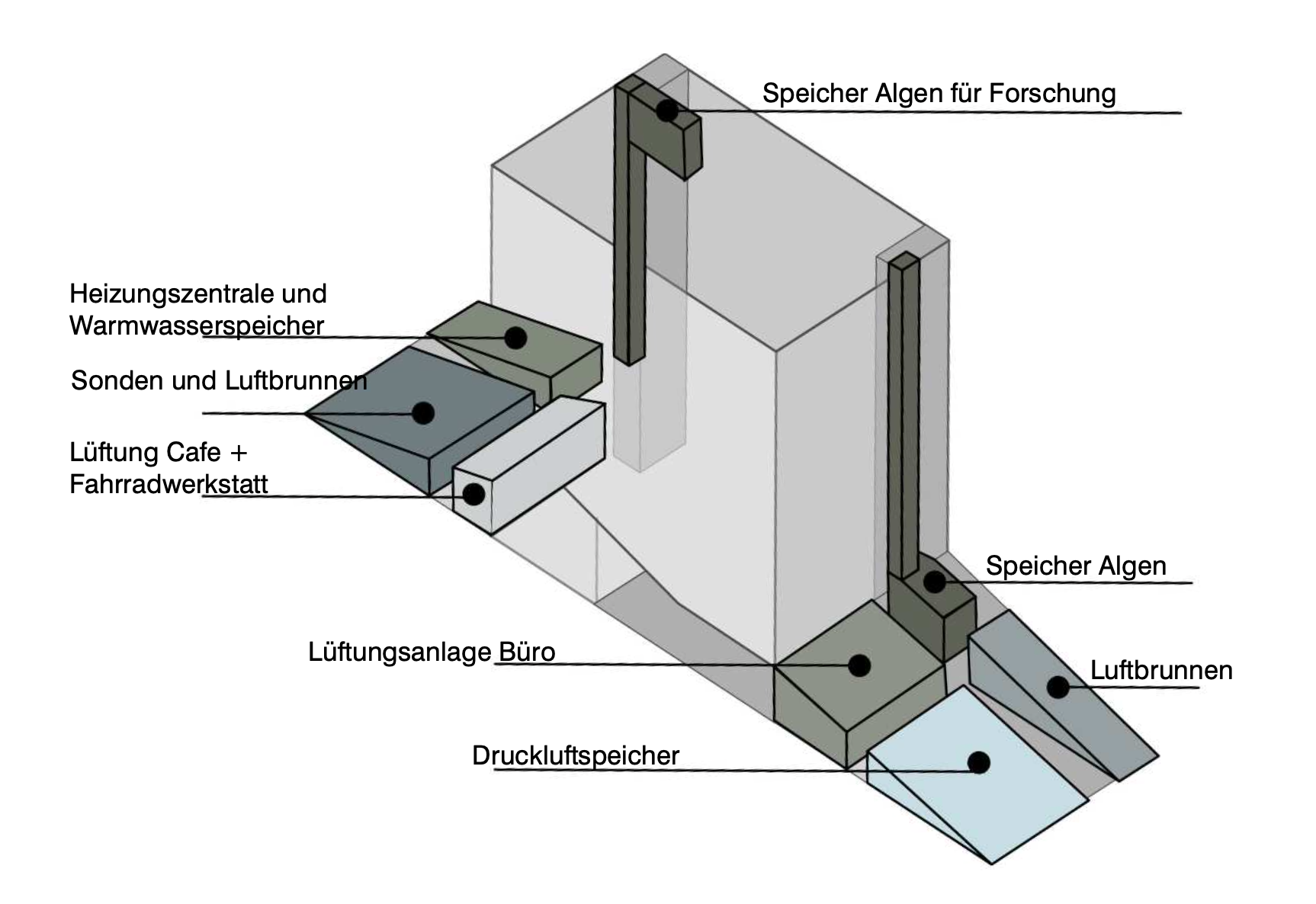 Speicher Algen für Forschung

Heizungszentrale und Warmwasserspeicher

Sonden und Luftbrunnen

Lüftung Cafe + Fahrradwerkstatt

Speicher Algen

Lüftungsanlage Büro

Luftbrunnen

Druckluftspeicher