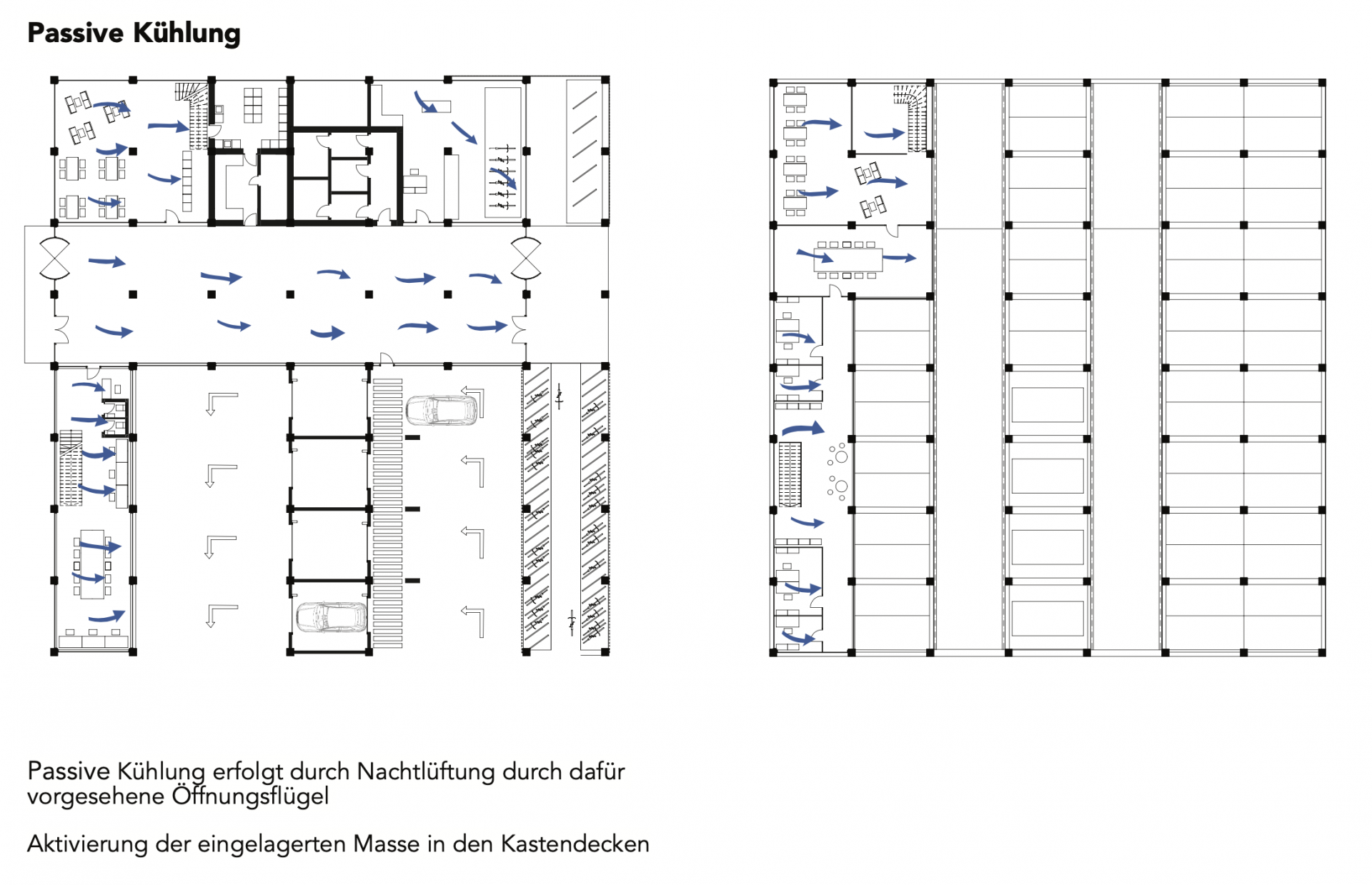 Passive Kühlung

Passive Kühlung erfolgt durch Nachtlüftung durch dafür vorgesehene Öffnungsflügel

Aktivierung der eingelagerten Masse in den Kastendecken