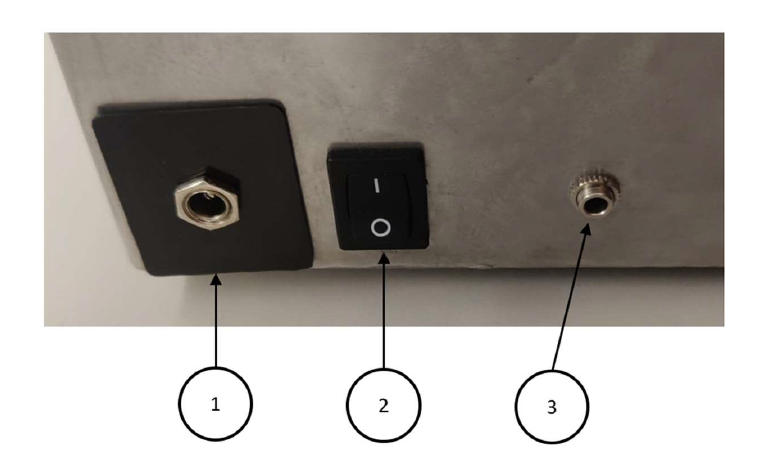 I
O
1
2
3