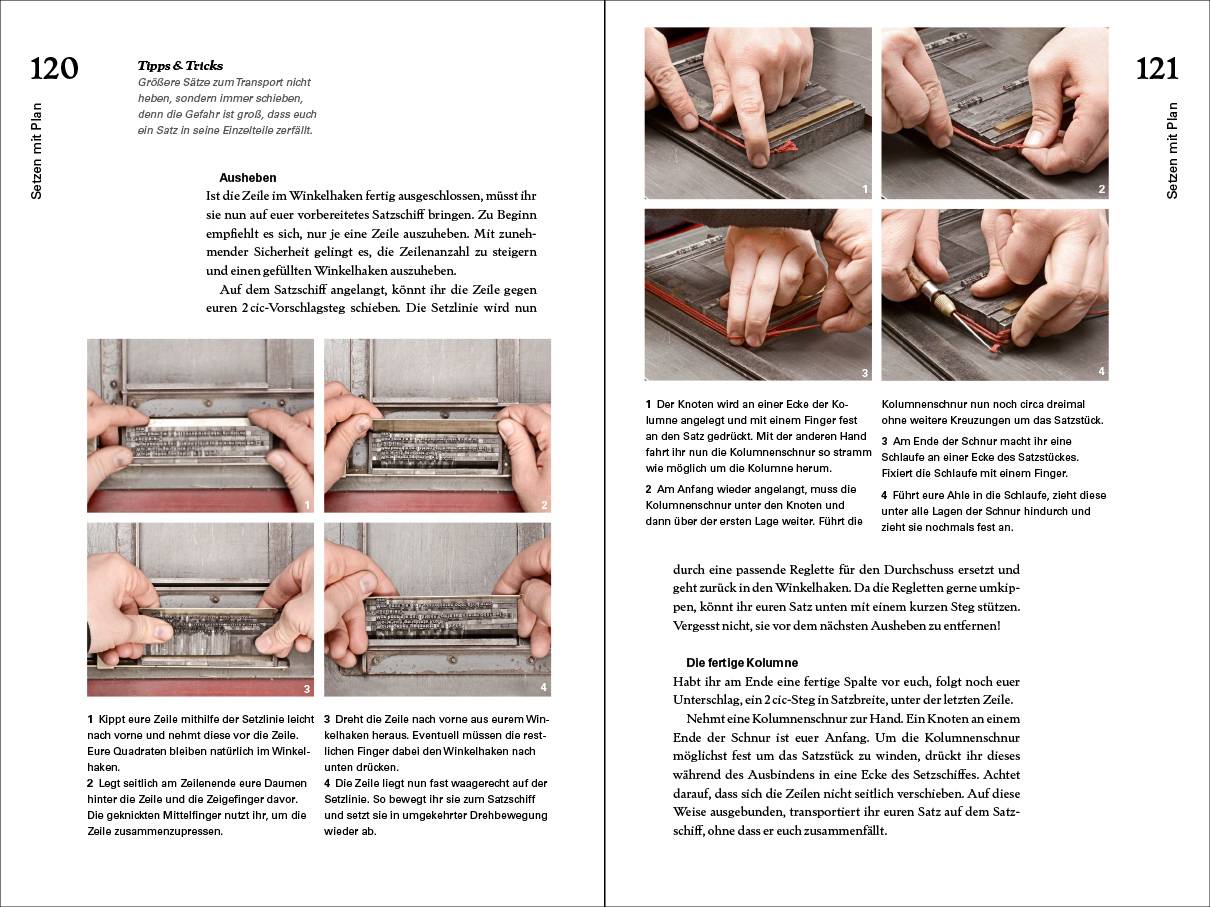 120

Setzen mit Plan

Tipps & Tricks
Größere Sätze zum Transport nicht heben, sondern immer schieben, denn die Gefahr ist groß, dass euch ein Satz in seine Einzelteile zerfällt.

Ausheben
Ist die Zeile im Winkelhaken fertig ausgeschlossen, müsst ihr sie nun auf euer vorbereitetes Satzschiff bringen. Zu Beginn empfiehlt es sich, nur je eine Zeile auszuheben. Mit zunehmender Sicherheit gelingt es, die Zeilenanzahl zu steigern und einen gefüllten Winkelhaken auszuheben.

Auf dem Satzschiff angelangt, könnt ihr die Zeile gegen euren 2 cic-Vorschlagsteg schieben. Die Setzlinie wird nun

1

2

3

4

1 Kippt eure Zeile mithilfe der Setzlinie leicht nach vorne und nehmt diese vor die Zeile. Eure Quadraten bleiben natürlich im Winkelhaken.
2 Legt seitlich am Zeilenende eure Daumen hinter die Zeile und die Zeigefinger davor. Die geknickten Mittelfinger nutzt ihr, um die Zeile zusammenzupressen.

3 Dreht die Zeile nach vorne aus eurem Winkelhaken heraus. Eventuell müssen die restlichen Finger dabei den Winkelhaken nach unten drücken.
4 Die Zeile liegt nun fast waagerecht auf der Setzlinie. So bewegt ihr sie zum Satzschiff und setzt sie in umgekehrter Drehbewegung wieder ab.

121

Setzen mit Plan

1

2

3

4

1 Der Knoten wird an einer Ecke der Kolumne angelegt und mit einem Finger fest an den Satz gedrückt. Mit der anderen Hand fahrt ihr nun die Kolumnenschnur so stramm wie möglich um die Kolumne herum.
2 Am Anfang wieder angelangt, muss die Kolumnenschnur unter den Knoten und dann über der ersten Lage weiter. Führt die

Kolumnenschnur nun noch circa dreimal ohne weitere Kreuzungen um das Satzstück.
3 Am Ende der Schnur macht ihr eine Schlaufe an einer Ecke des Satzstückes. Fixiert die Schlaufe mit einem Finger.
4 Führt eure Ahle in die Schlaufe, zieht diese unter alle Lagen der Schnur hindurch und zieht sie nochmals fest an.

durch eine passende Reglette für den Durchschuss ersetzt und geht zurück in den Winkelhaken. Da die Regletten gerne umkippen, könnt ihr euren Satz unten mit einem kurzen Steg stützen. Vergesst nicht, sie vor dem nächsten Ausheben zu entfernen!

Die fertige Kolumne
Habt ihr am Ende eine fertige Spalte vor euch, folgt noch euer Unterschlag, ein 2 cic-Steg in Satzbreite, unter der letzten Zeile.

Nehmt eine Kolumnenschnur zur Hand. Ein Knoten an einem Ende der Schnur ist euer Anfang. Um die Kolumnenschnur möglichst fest um das Satzstück zu winden, drückt ihr dieses während des Ausbindens in eine Ecke des Setzschiffes. Achtet darauf, dass sich die Zeilen nicht seitlich verschieben. Auf diese Weise ausgebunden, transportiert ihr euren Satz auf dem Satzschiff, ohne dass er euch zusammenfällt.