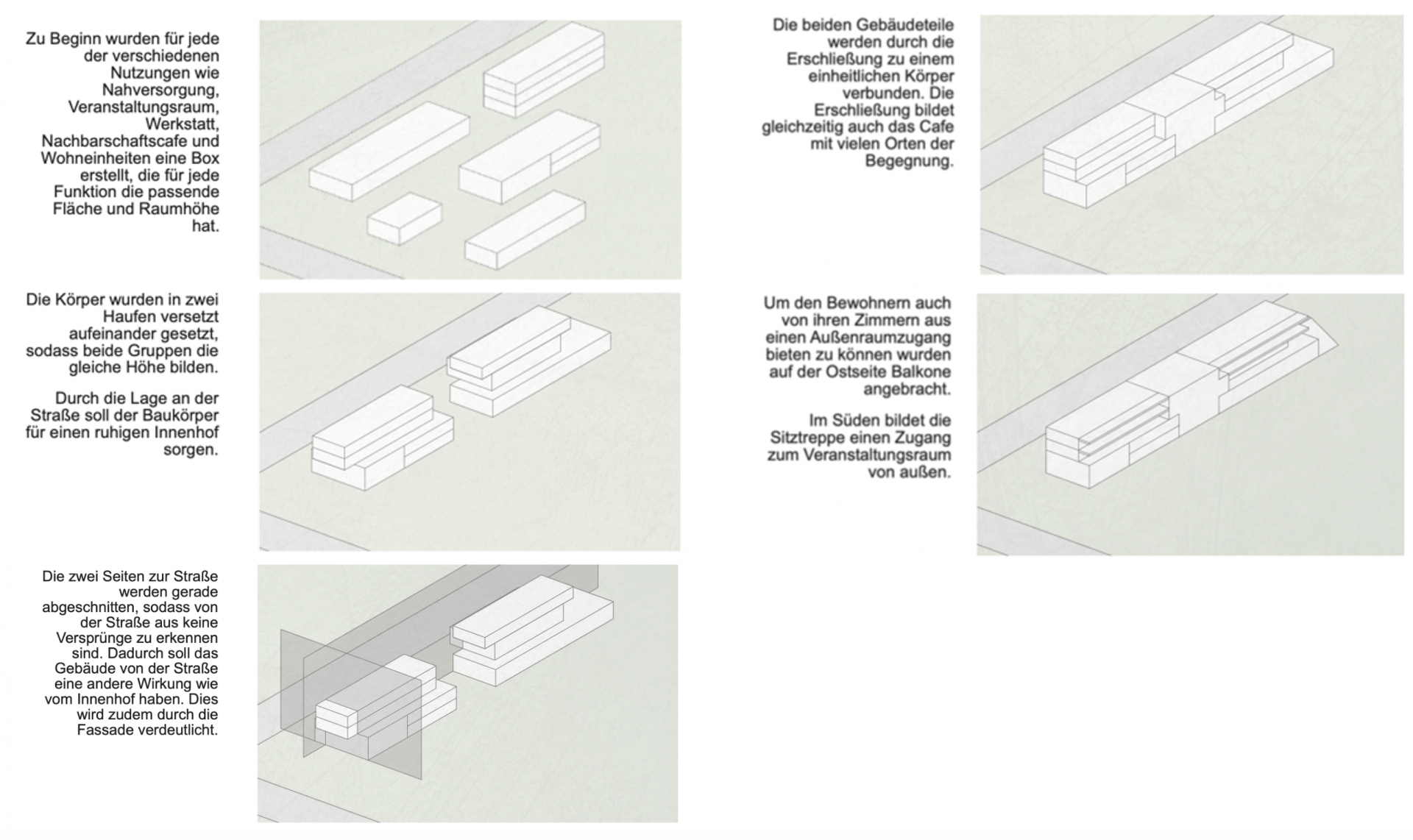 Zu Beginn wurden für jede der verschiedenen Nutzungen wie Nahversorgung, Veranstaltungsraum, Werkstatt, Nachbarschaftscafe und Wohneinheiten eine Box erstellt, die für jede Funktion die passende Fläche und Raumhöhe hat.

Die Körper wurden in zwei Haufen versetzt aufeinander gesetzt, sodass beide Gruppen die gleiche Höhe bilden.

Durch die Lage an der Straße soll der Baukörper für einen ruhigen Innenhof sorgen.

Die zwei Seiten zur Straße werden gerade abgeschnitten, sodass von der Straße aus keine Versprünge zu erkennen sind. Dadurch soll das Gebäude von der Straße eine andere Wirkung wie vom Innenhof haben. Dies wird zudem durch die Fassade verdeutlicht.

Die beiden Gebäudeteile werden durch die Erschließung zu einem einheitlichen Körper verbunden. Die Erschließung bildet gleichzeitig auch das Cafe mit vielen Orten der Begegnung.

Um den Bewohnern auch von ihren Zimmern aus einen Außenraumzugang bieten zu können wurden auf der Ostseite Balkone angebracht.

Im Süden bildet die Sitztreppe einen Zugang zum Veranstaltungsraum von außen.