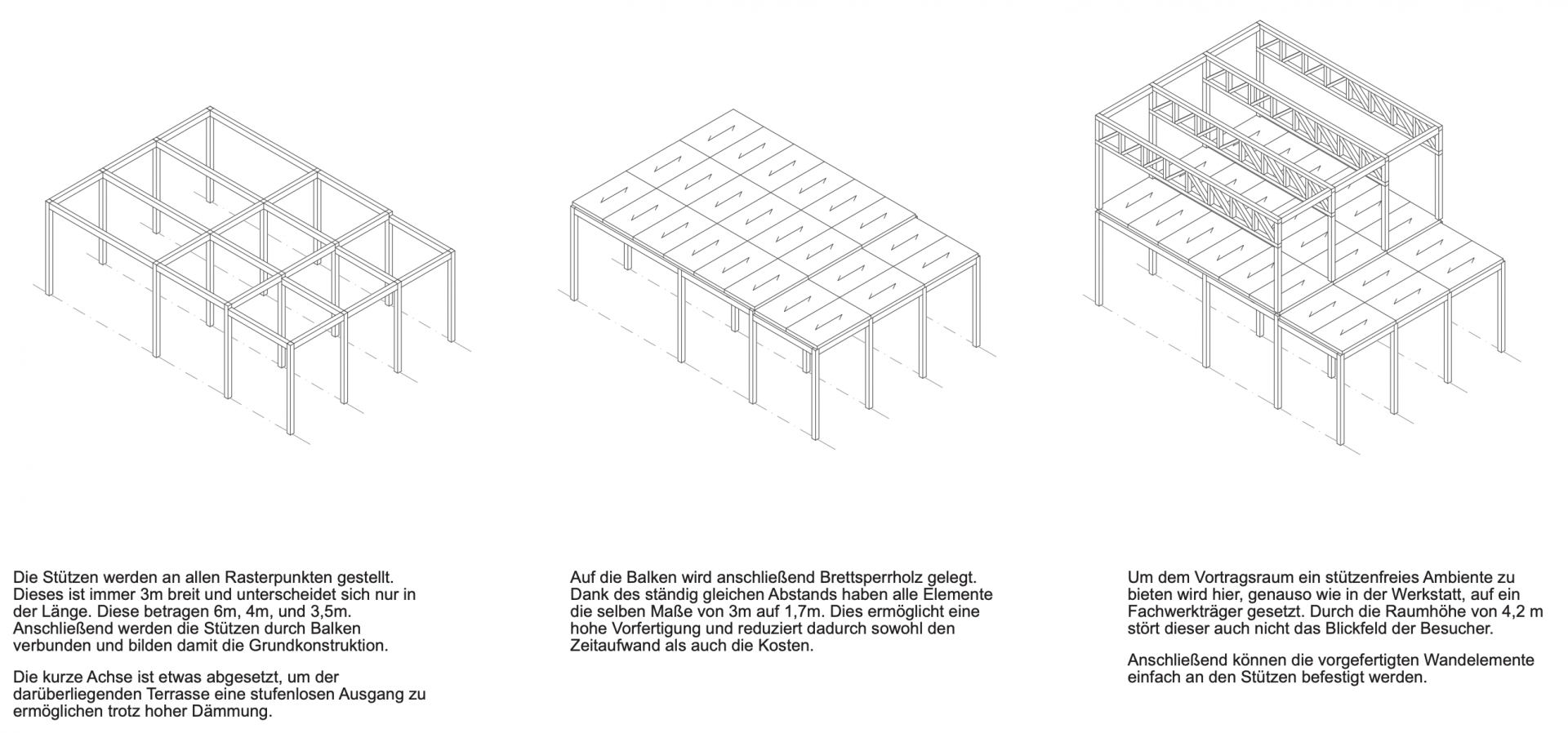 Die Stützen werden an allen Rasterpunkten gestellt. Dieses ist immer 3m breit und unterscheidet sich nur in der Länge. Diese betragen 6m, 4m, und 3,5m. Anschließend werden die Stützen durch Balken verbunden und bilden damit die Grundkonstruktion.

Die kurze Achse ist etwas abgesetzt, um der darüberliegenden Terrasse eine stufenlosen Ausgang zu ermöglichen trotz hoher Dämmung.

Auf die Balken wird anschließend Brettsperrholz gelegt. Dank des ständig gleichen Abstands haben alle Elemente die selben Maße von 3m auf 1,7m. Dies ermöglicht eine hohe Vorfertigung und reduziert dadurch sowohl den Zeitaufwand als auch die Kosten.

Um dem Vortragsraum ein stützenfreies Ambiente zu bieten wird hier, genauso wie in der Werkstatt, auf ein Fachwerkträger gesetzt. Durch die Raumhöhe von 4,2 m stört dieser auch nicht das Blickfeld der Besucher.

Anschließend können die vorgefertigten Wandelemente einfach an den Stützen befestigt werden.