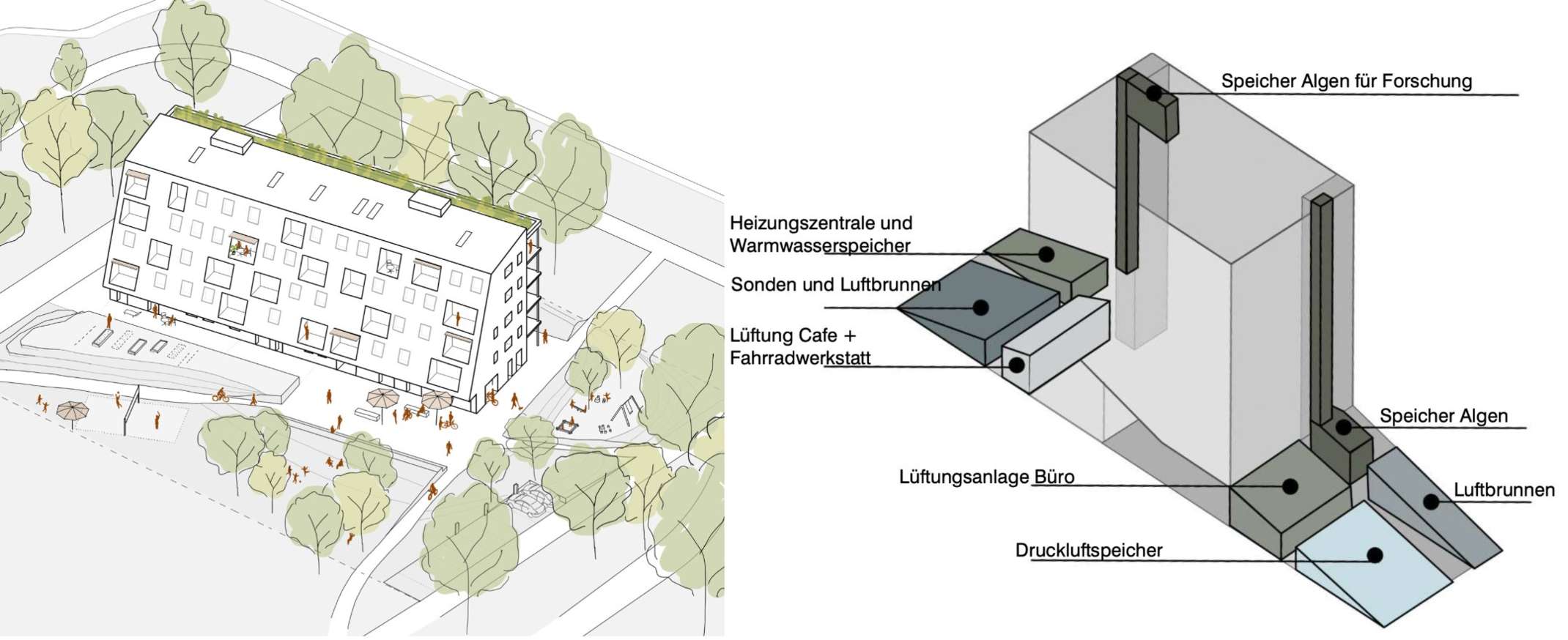 Speicher Algen für Forschung

Heizungszentrale und Warmwasserspeicher

Sonden und Luftbrunnen

Lüftung Cafe + Fahrradwerkstatt

Speicher Algen

Lüftungsanlage Büro

Luftbrunnen

Druckluftspeicher