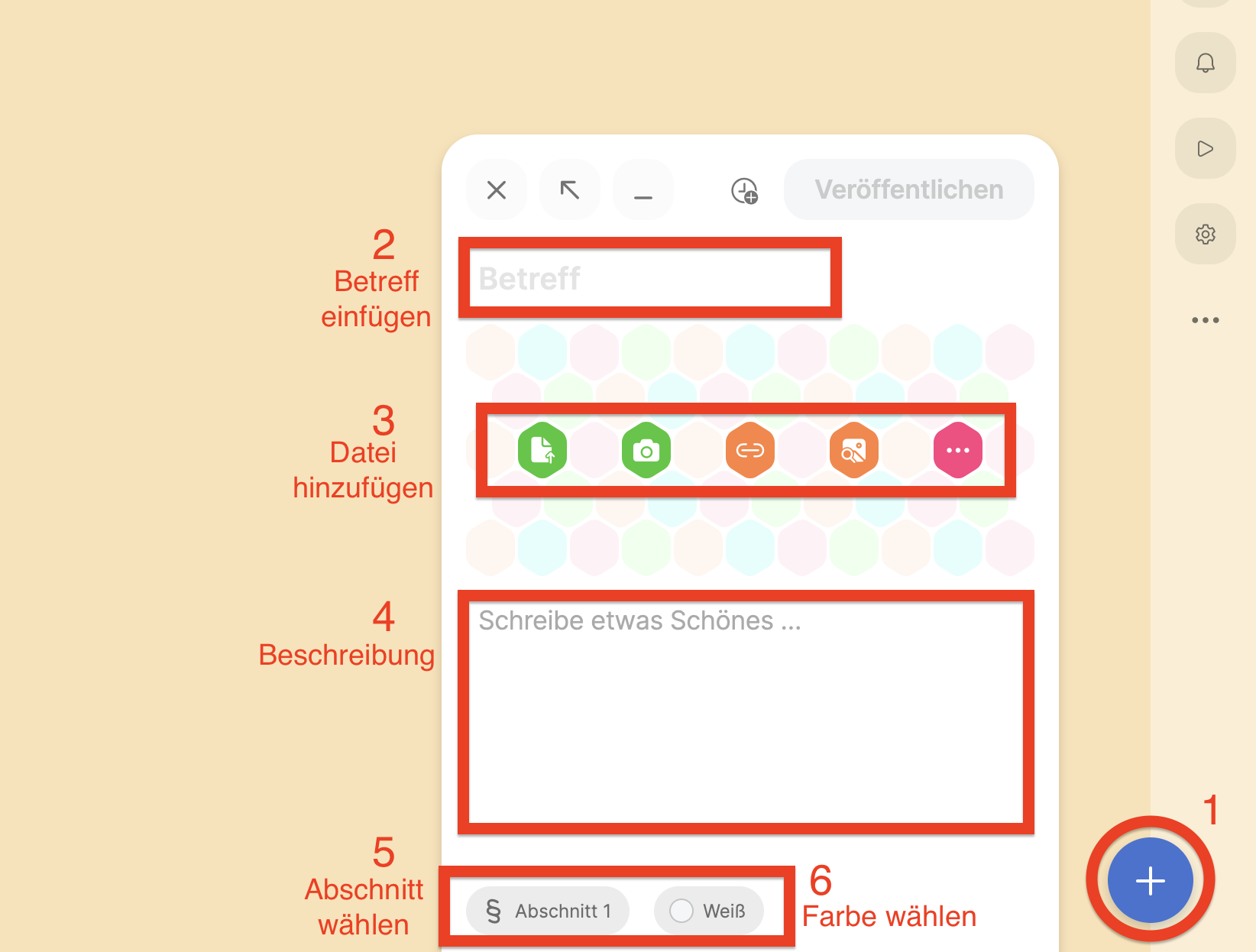 Veröffentlichen

2
Betreff einfügen

Betreff

3
Datei hinzufügen

4
Beschreibung

Schreibe etwas Schönes ...

5
Abschnitt wählen

§ Abschnitt 1

Weiß

6
Farbe wählen

1