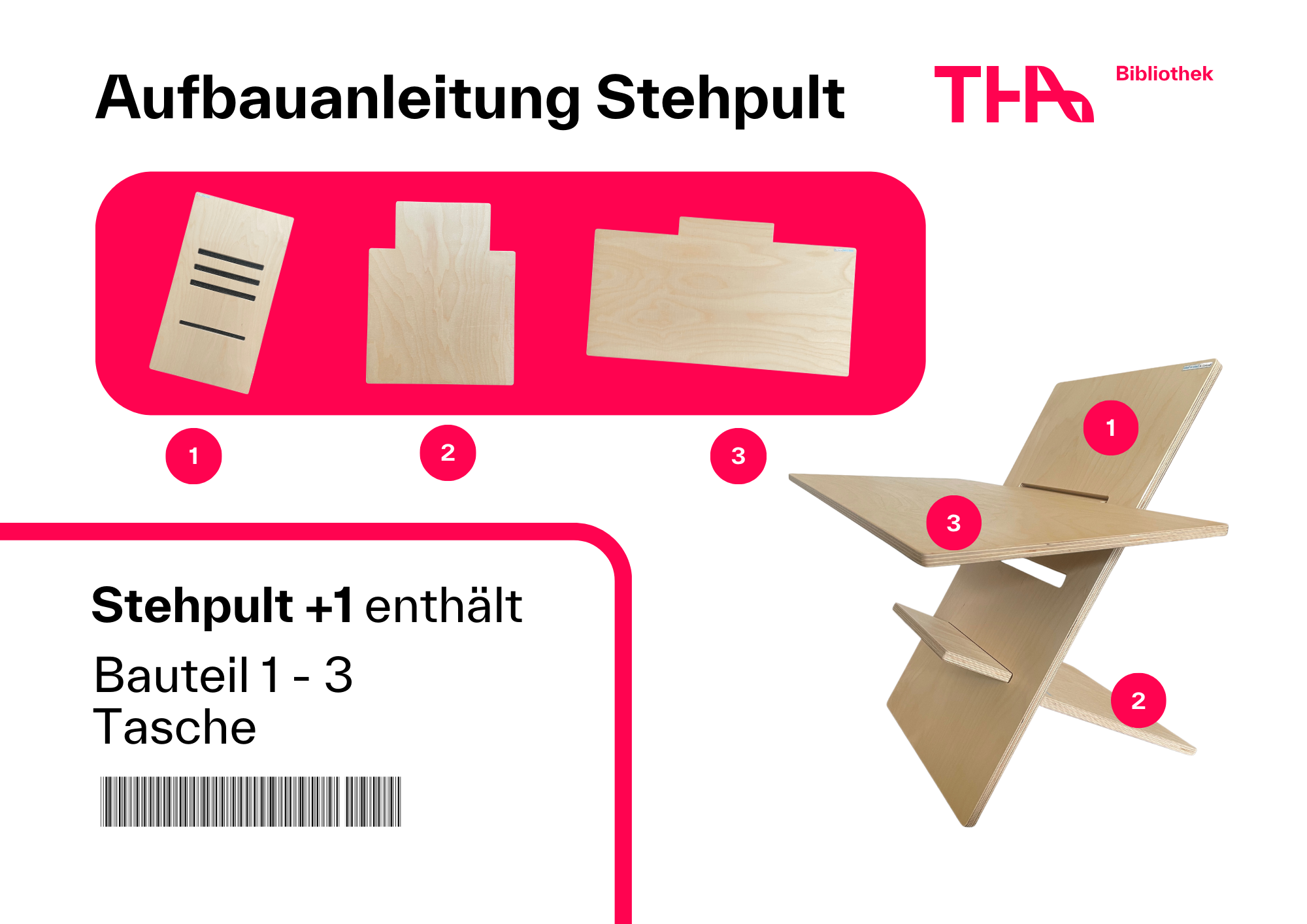 Aufbauanleitung Stehpult

THA Bibliothek

1

2

3

1

3

2

Stehpult +1 enthält

Bauteil 1 - 3
Tasche